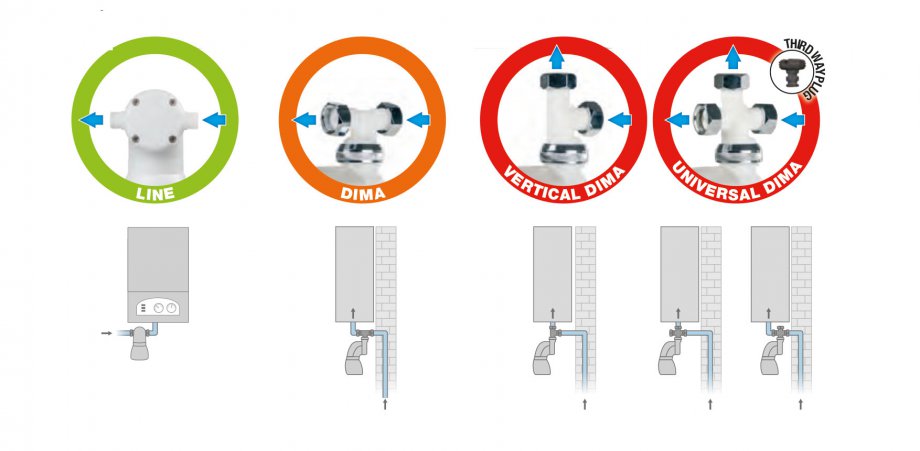 LINE

DIMA

VERTICAL DIMA

THIRD WAY PLUG

UNIVERSAL DIMA