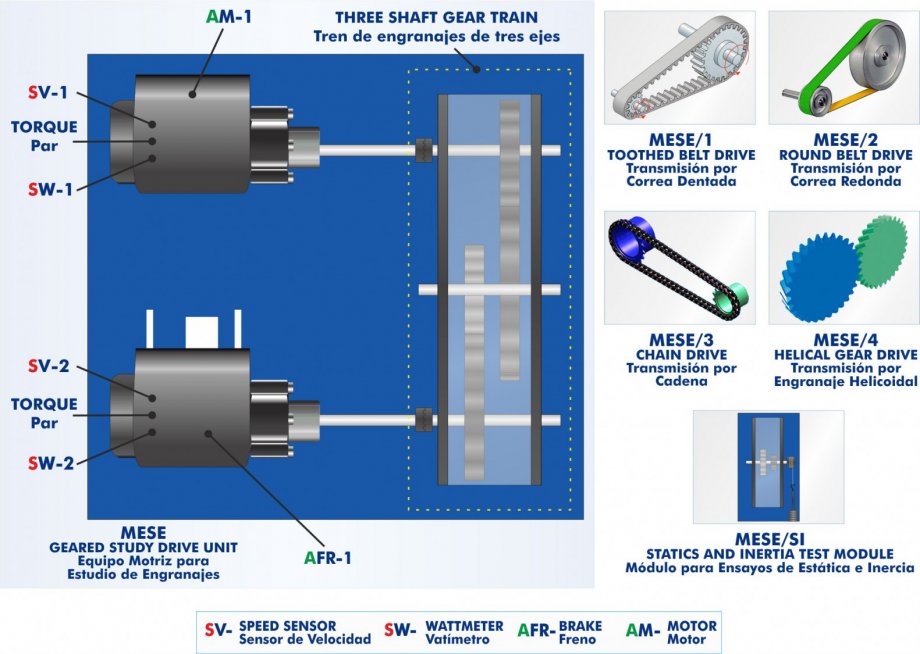 AM-1

THREE SHAFT GEAR TRAIN
Tren de engranajes de tres ejes

SV-1
TORQUE
Par
SW-1

SV-2
TORQUE
Par
SW-2

MESE
GEARED STUDY DRIVE UNIT
Equipo Motriz para Estudio de Engranajes

AFR-1

MESE/1
TOOTHED BELT DRIVE
Transmisión por Correa Dentada

MESE/2
ROUND BELT DRIVE
Transmisión por Correa Redonda

MESE/3
CHAIN DRIVE
Transmisión por Cadena

MESE/4
HELICAL GEAR DRIVE
Transmisión por Engranaje Helicoidal

MESE/SI
STATICS AND INERTIA TEST MODULE
Módulo para Ensayos de Estática e Inercia

SV- SPEED SENSOR Sensor de Velocidad
SW- WATTMETER Vatímetro
AFR- BRAKE Freno
AM- MOTOR Motor